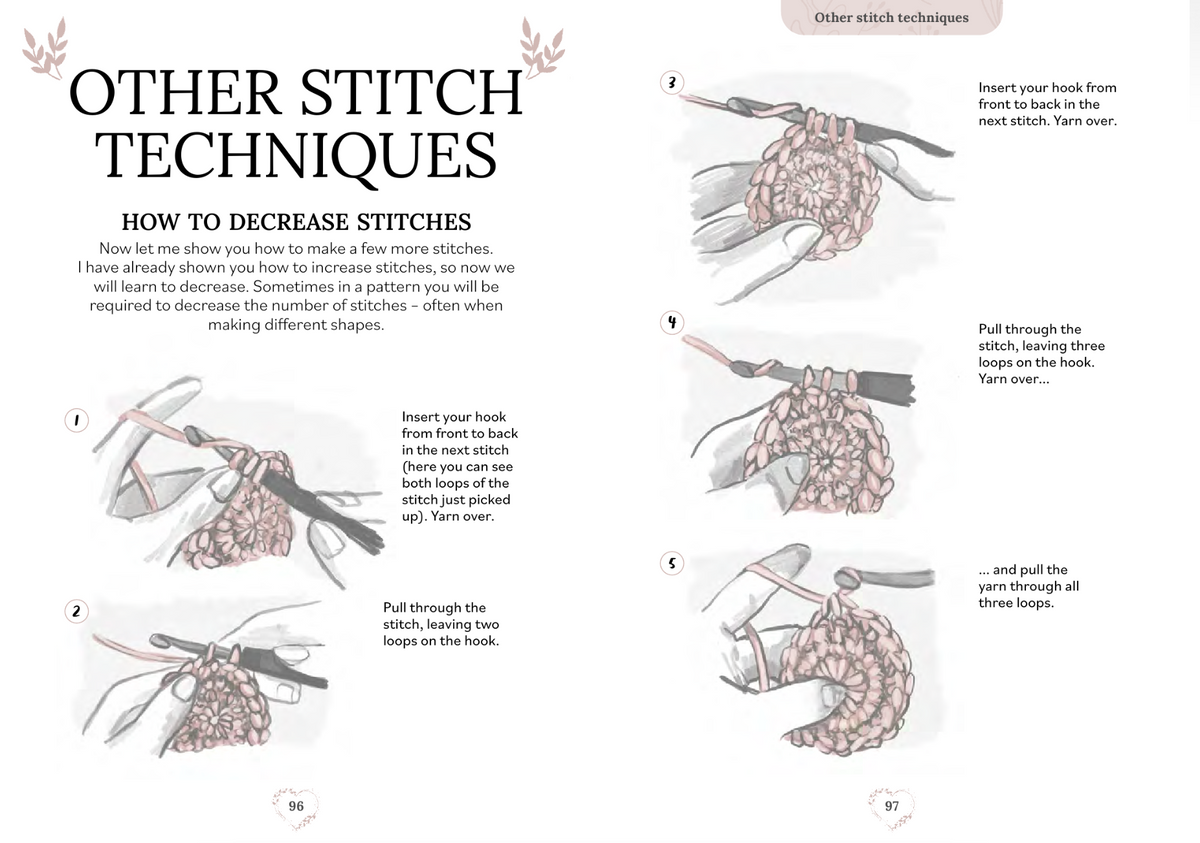 OTHER STITCH TECHNIQUES

HOW TO DECREASE STITCHES

Now let me show you how to make a few more stitches. I have already shown you how to increase stitches, so now we will learn to decrease. Sometimes in a pattern you will be required to decrease the number of stitches – often when making different shapes.

1

Insert your hook from front to back in the next stitch (here you can see both loops of the stitch just picked up). Yarn over.

2

Pull through the stitch, leaving two loops on the hook.

96

Other stitch techniques

3

Insert your hook from front to back in the next stitch. Yarn over.

4

Pull through the stitch, leaving three loops on the hook. Yarn over...

5

... and pull the yarn through all three loops.

97