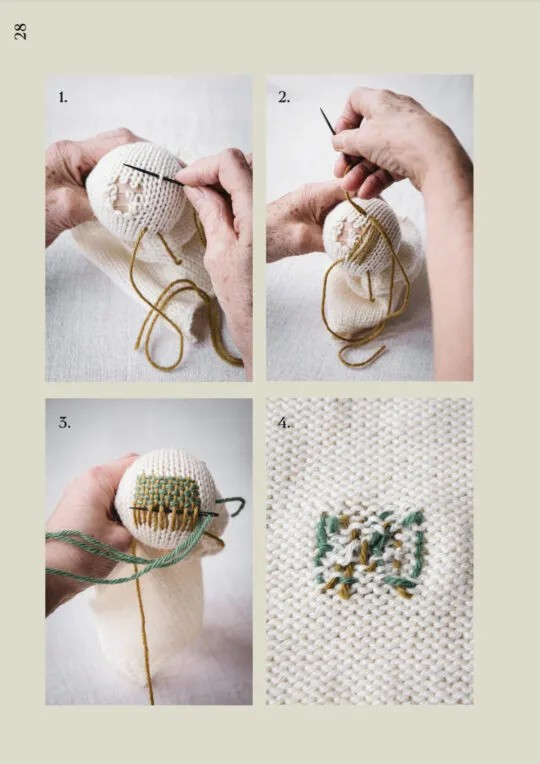 28

1.

2.

3.

4.