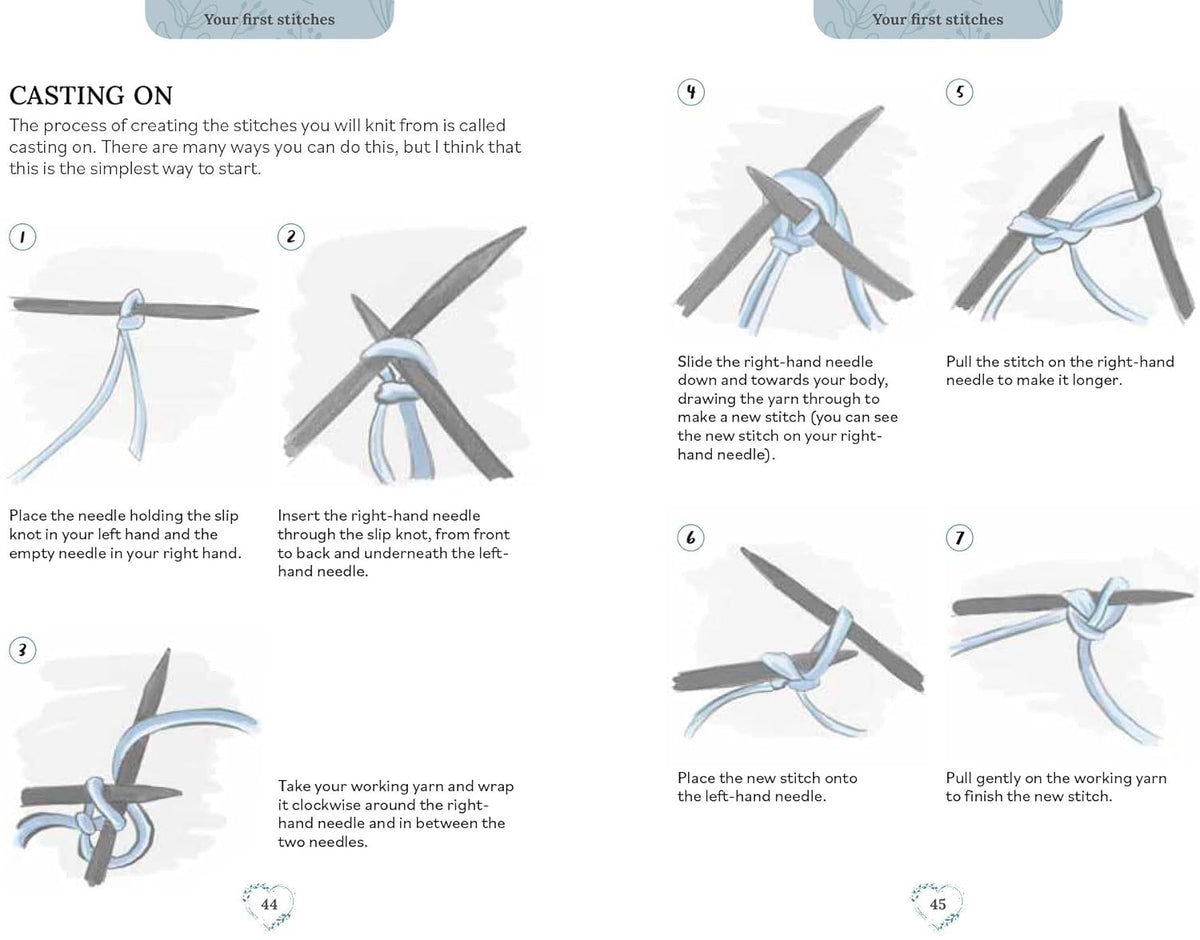 Your first stitches

CASTING ON

The process of creating the stitches you will knit from is called casting on. There are many ways you can do this, but I think that this is the simplest way to start.

1

Place the needle holding the slip knot in your left hand and the empty needle in your right hand.

2

Insert the right-hand needle through the slip knot, from front to back and underneath the left-hand needle.

3

Take your working yarn and wrap it clockwise around the right-hand needle and in between the two needles.

44

Your first stitches

4

Slide the right-hand needle down and towards your body, drawing the yarn through to make a new stitch (you can see the new stitch on your right-hand needle).

5

Pull the stitch on the right-hand needle to make it longer.

6

Place the new stitch onto the left-hand needle.

7

Pull gently on the working yarn to finish the new stitch.

45