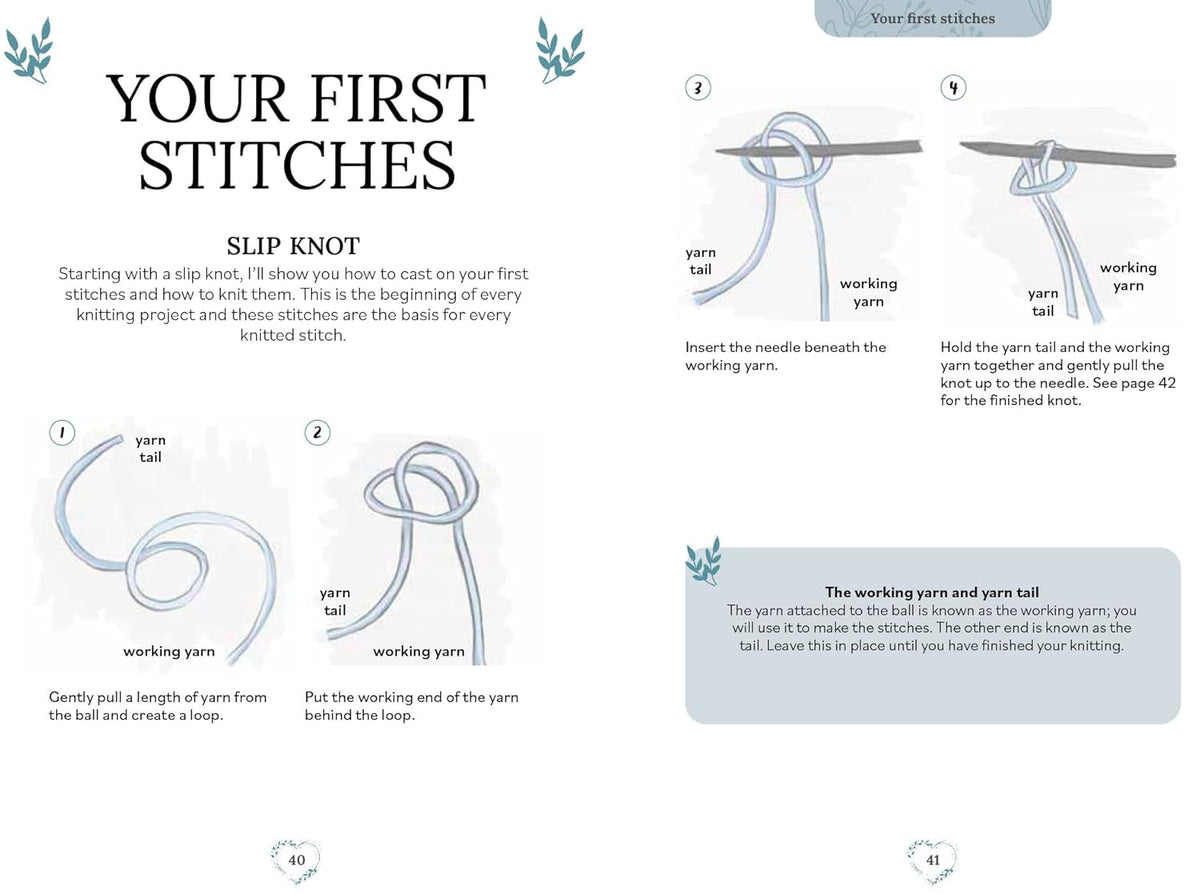 YOUR FIRST STITCHES

SLIP KNOT

Starting with a slip knot, I'll show you how to cast on your first stitches and how to knit them. This is the beginning of every knitting project and these stitches are the basis for every knitted stitch.

1
yarn tail
working yarn

Gently pull a length of yarn from the ball and create a loop.

2
yarn tail
working yarn

Put the working end of the yarn behind the loop.

40

Your first stitches

3
yarn tail
working yarn

Insert the needle beneath the working yarn.

4
working yarn
yarn tail

Hold the yarn tail and the working yarn together and gently pull the knot up to the needle. See page 42 for the finished knot.

The working yarn and yarn tail
The yarn attached to the ball is known as the working yarn; you will use it to make the stitches. The other end is known as the tail. Leave this in place until you have finished your knitting.

41