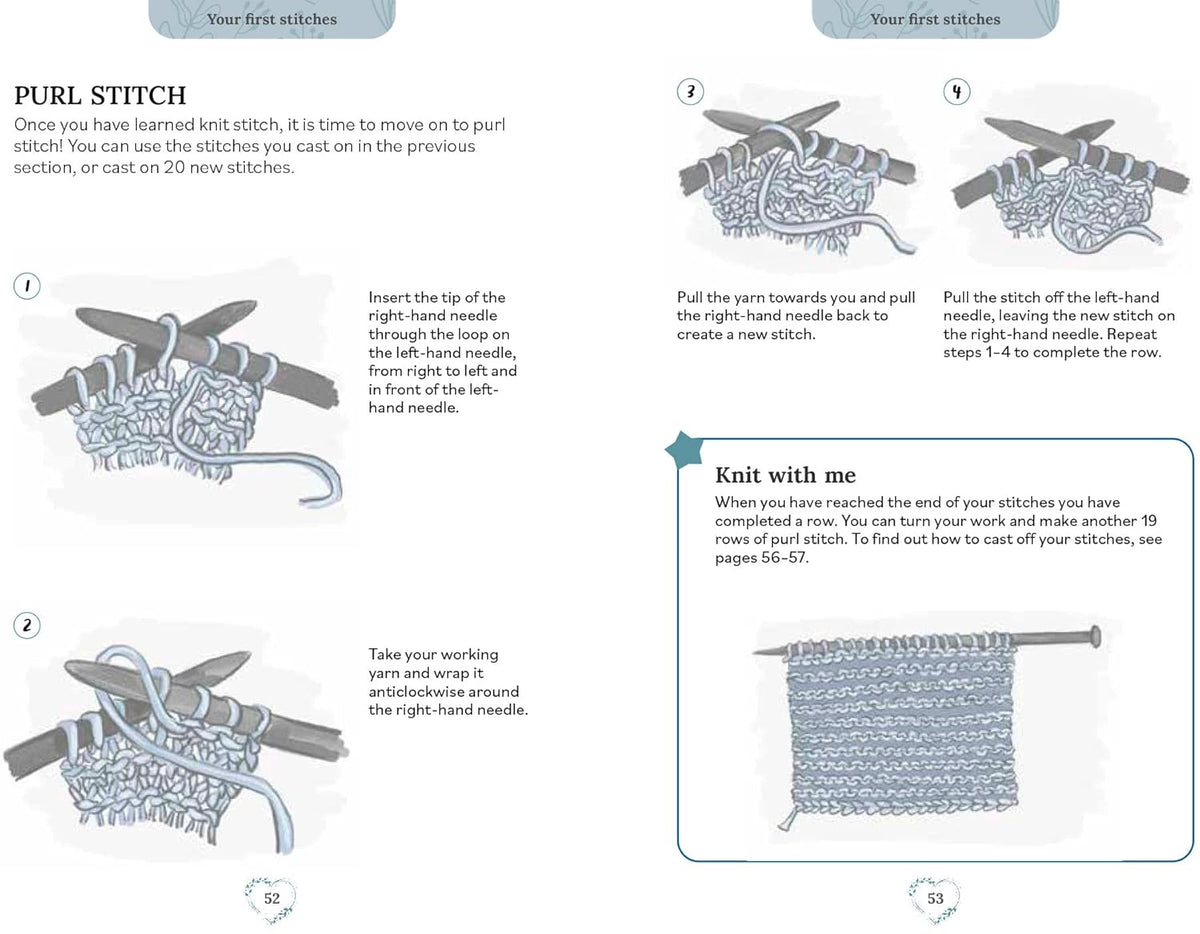 Your first stitches

PURL STITCH

Once you have learned knit stitch, it is time to move on to purl stitch! You can use the stitches you cast on in the previous section, or cast on 20 new stitches.

1

Insert the tip of the right-hand needle through the loop on the left-hand needle, from right to left and in front of the left-hand needle.

2

Take your working yarn and wrap it anticlockwise around the right-hand needle.

52

Your first stitches

3

Pull the yarn towards you and pull the right-hand needle back to create a new stitch.

4

Pull the stitch off the left-hand needle, leaving the new stitch on the right-hand needle. Repeat steps 1–4 to complete the row.

Knit with me

When you have reached the end of your stitches you have completed a row. You can turn your work and make another 19 rows of purl stitch. To find out how to cast off your stitches, see pages 56–57.

53